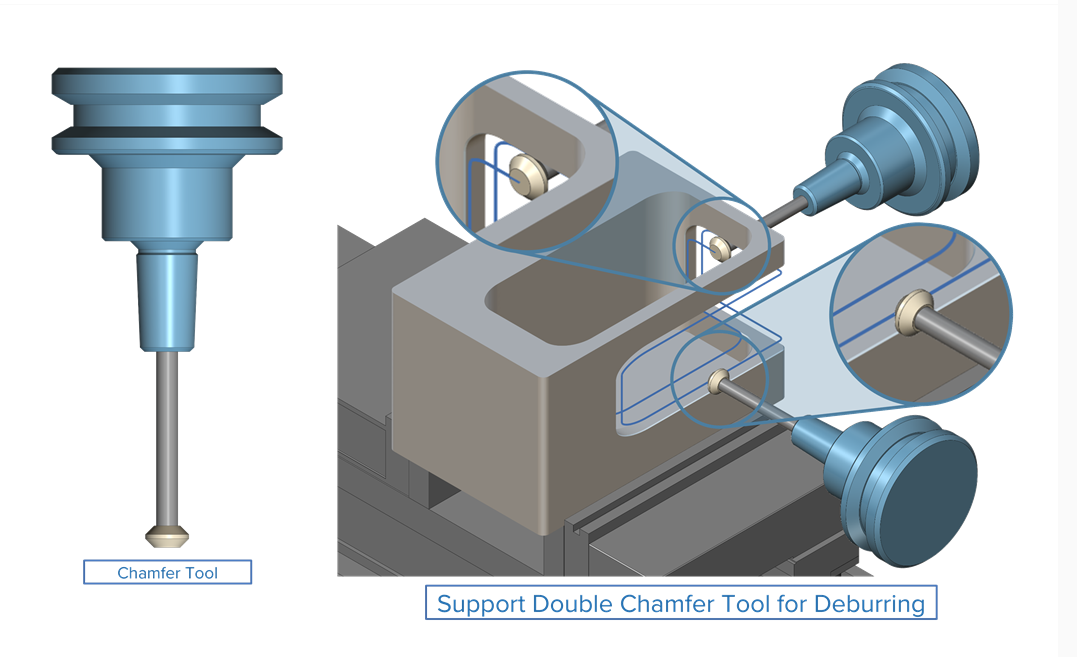 Chamfer Tool

Support Double Chamfer Tool for Deburring